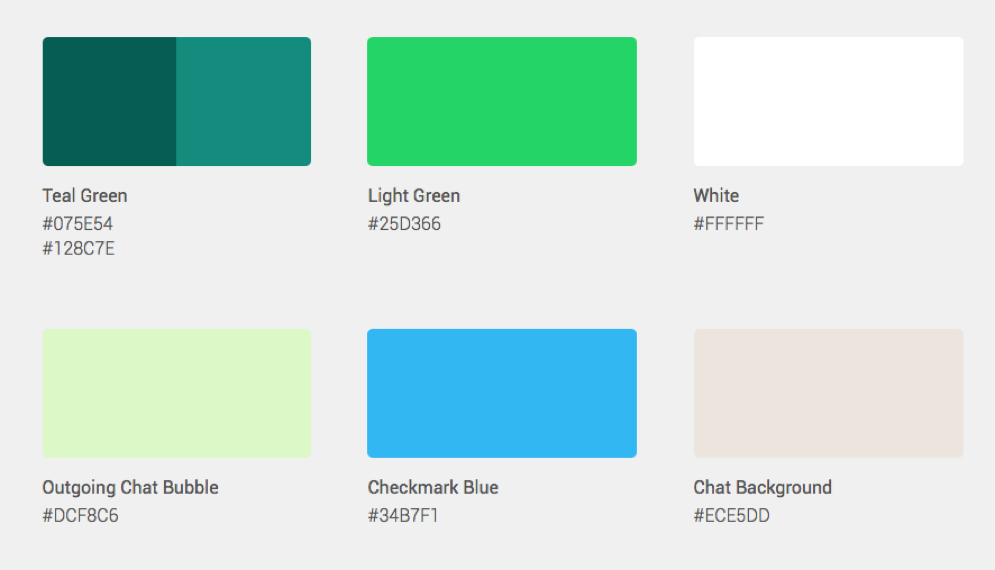 Teal Green
#075E54
#128C7E

Light Green
#25D366

White
#FFFFFF

Outgoing Chat Bubble
#DCF8C6

Checkmark Blue
#34B7F1

Chat Background
#ECE5DD