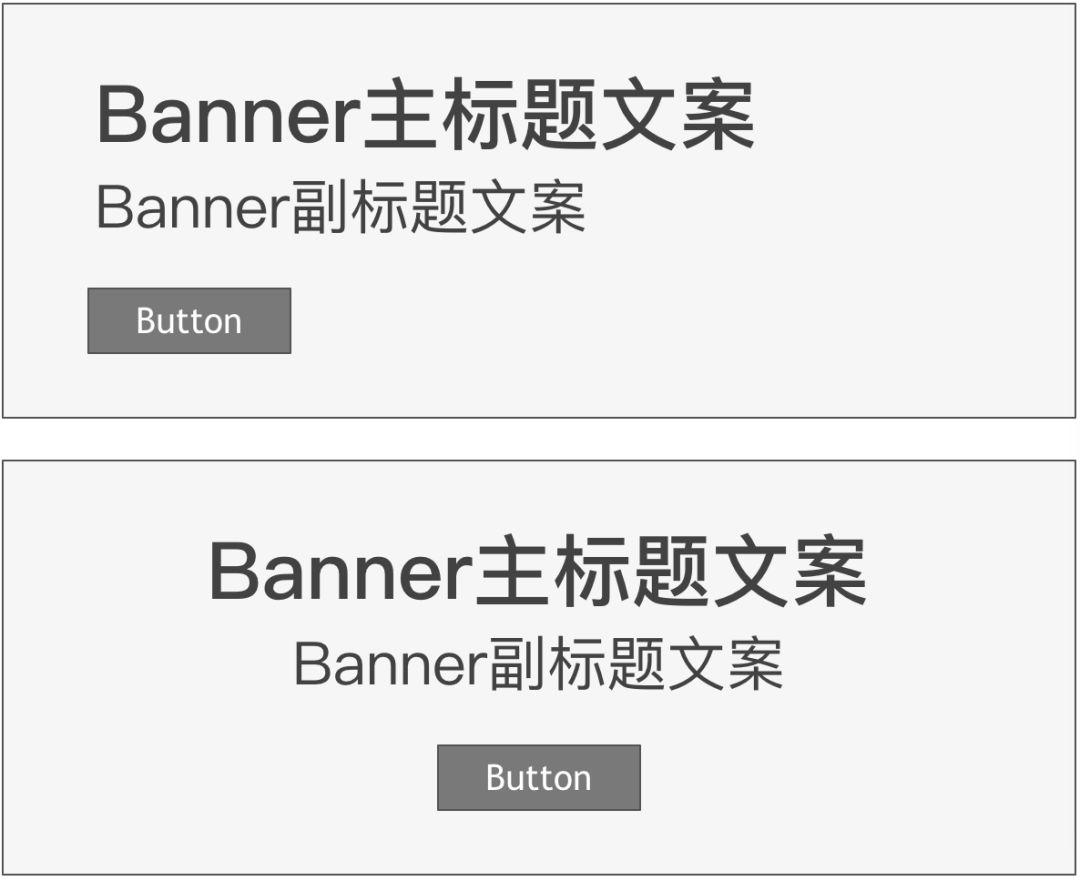 Banner主标题文案
Banner副标题文案
Button

Banner主标题文案
Banner副标题文案
Button