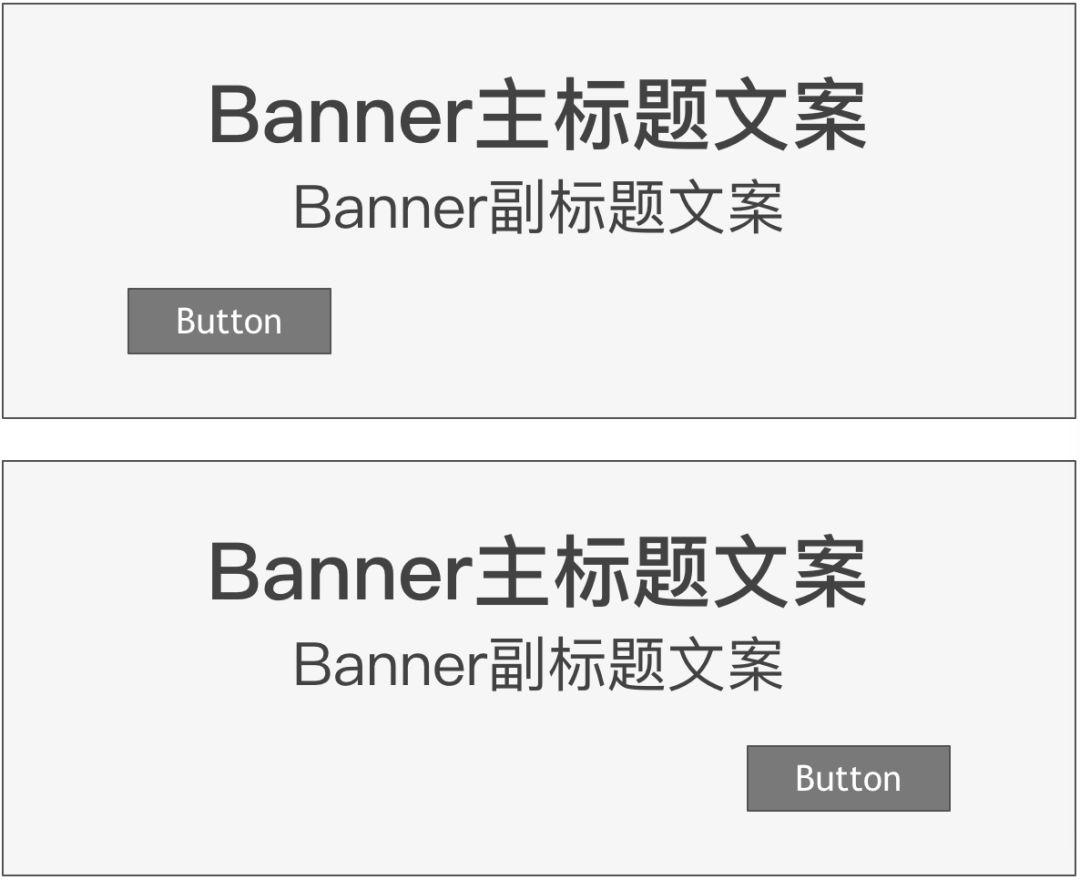 Banner主标题文案
Banner副标题文案
Button

Banner主标题文案
Banner副标题文案
Button