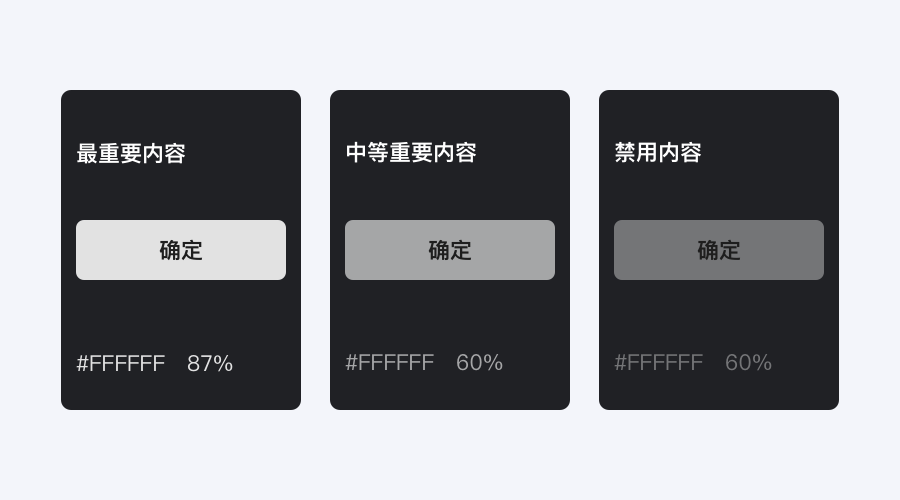 最重要内容

确定

#FFFFFF 87%

中等重要内容

确定

#FFFFFF 60%

禁用内容

确定

#FFFFFF 60%